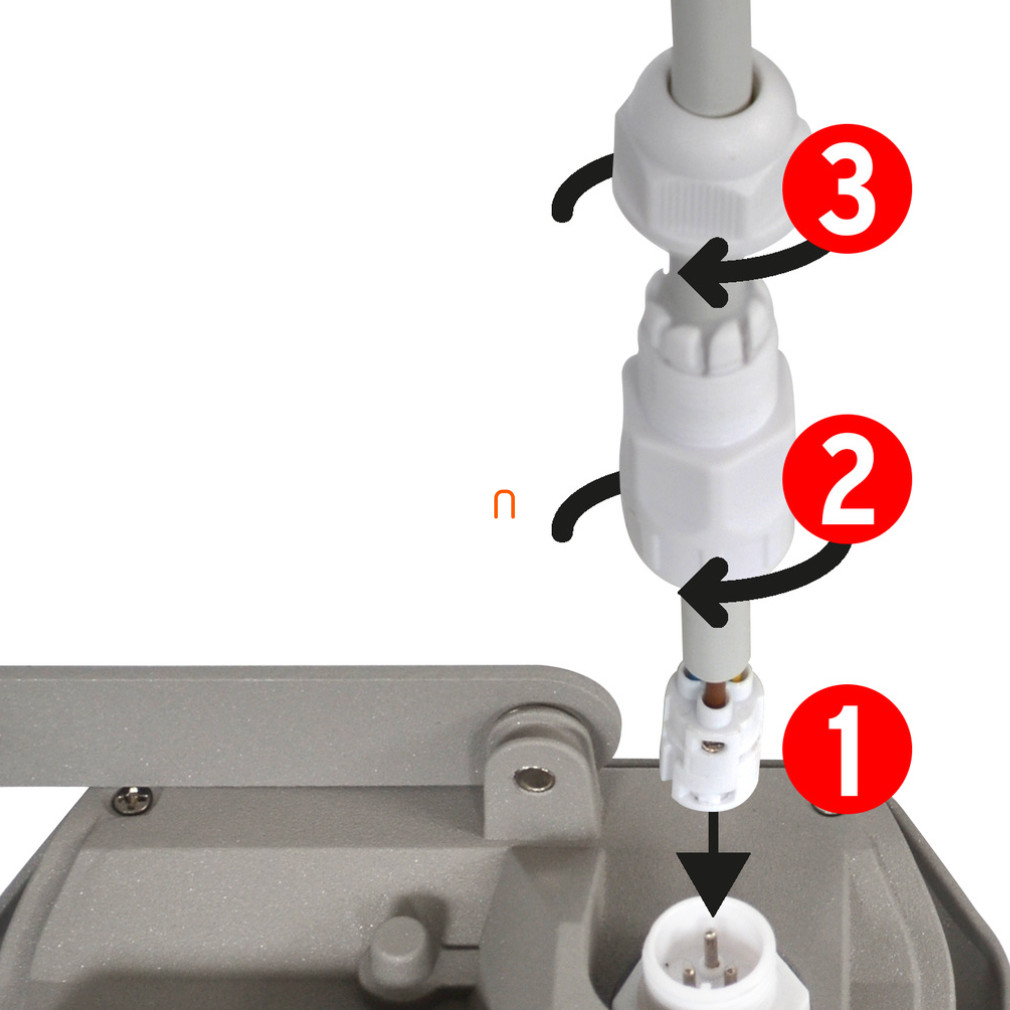 3
n
2
1