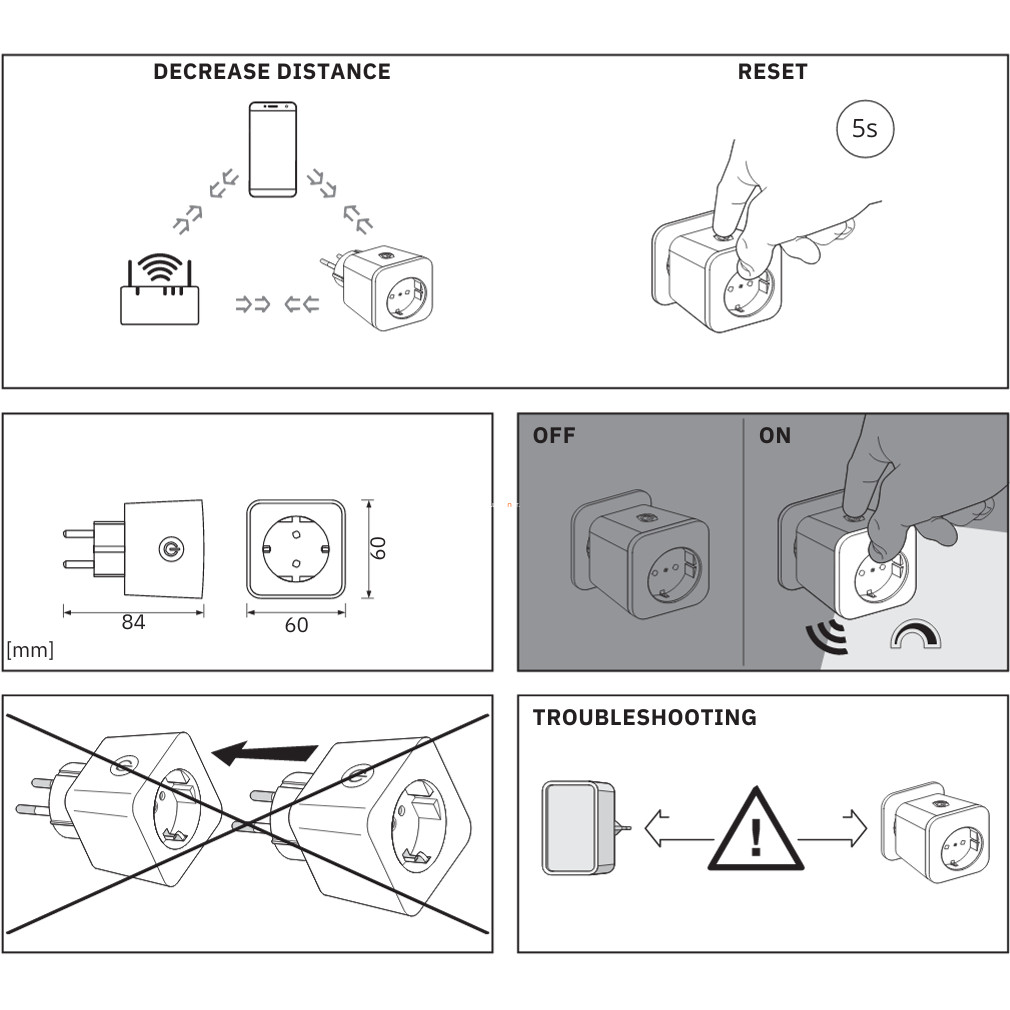 DECREASE DISTANCE

RESET

5s

84

60

60

[mm]

OFF

ON

TROUBLESHOOTING

!