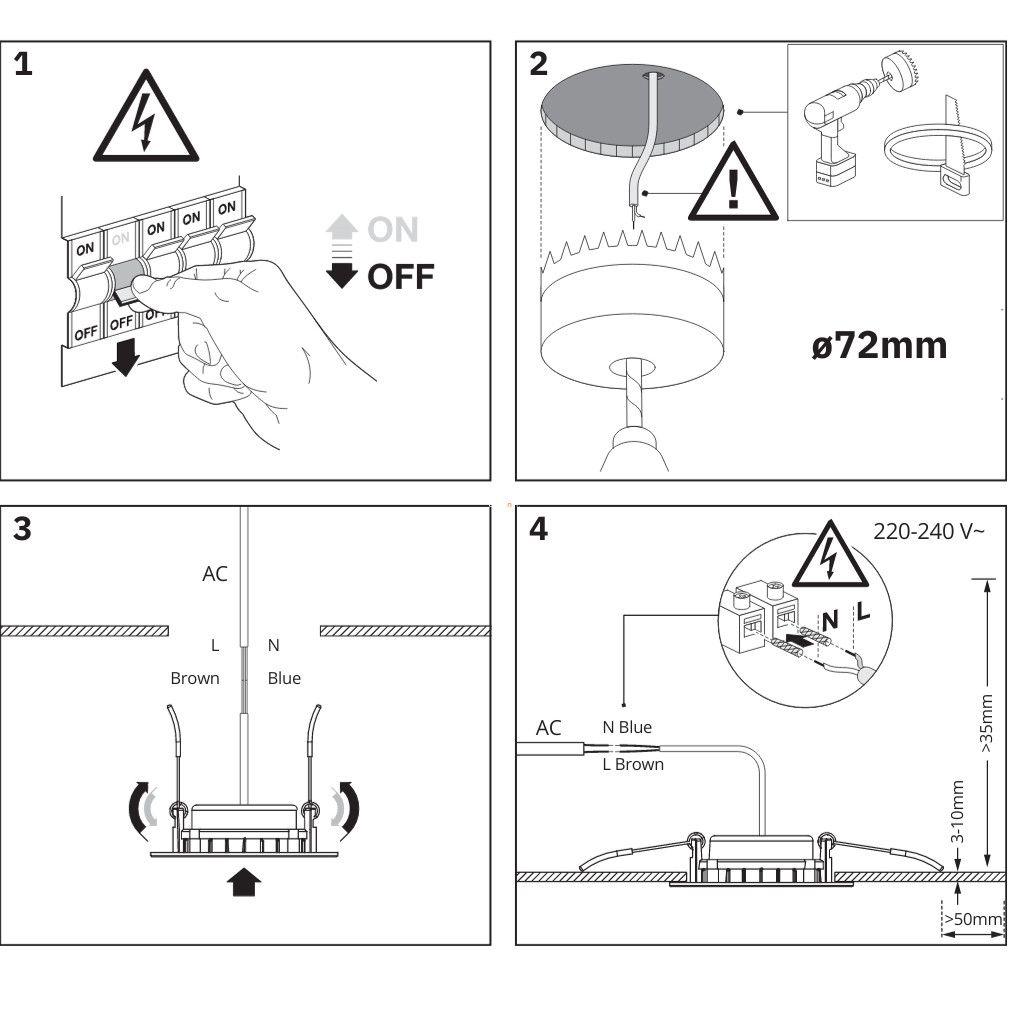 1

ON ON ON ON ON

OFF OFF OFF

ON
OFF

2

ø72mm

3

AC

L N
Brown Blue

4

220-240 V~

N L

AC
N Blue
L Brown

>35mm

3-10mm

>50mm