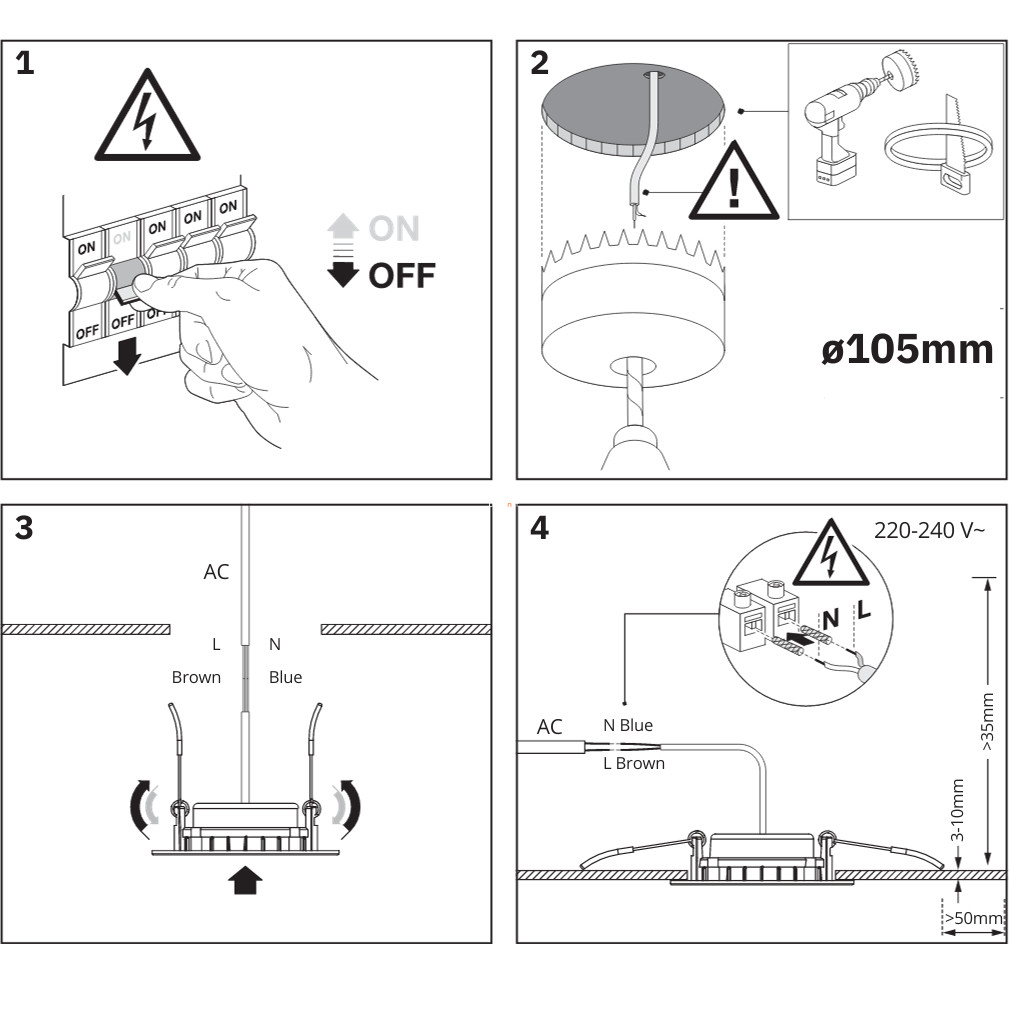 1

ON ON ON ON ON

OFF OFF OFF

ON
OFF

2

ø105mm

3

AC

L N
Brown Blue

4

220-240 V~

N L

AC
N Blue
L Brown

>35mm
3-10mm
>50mm