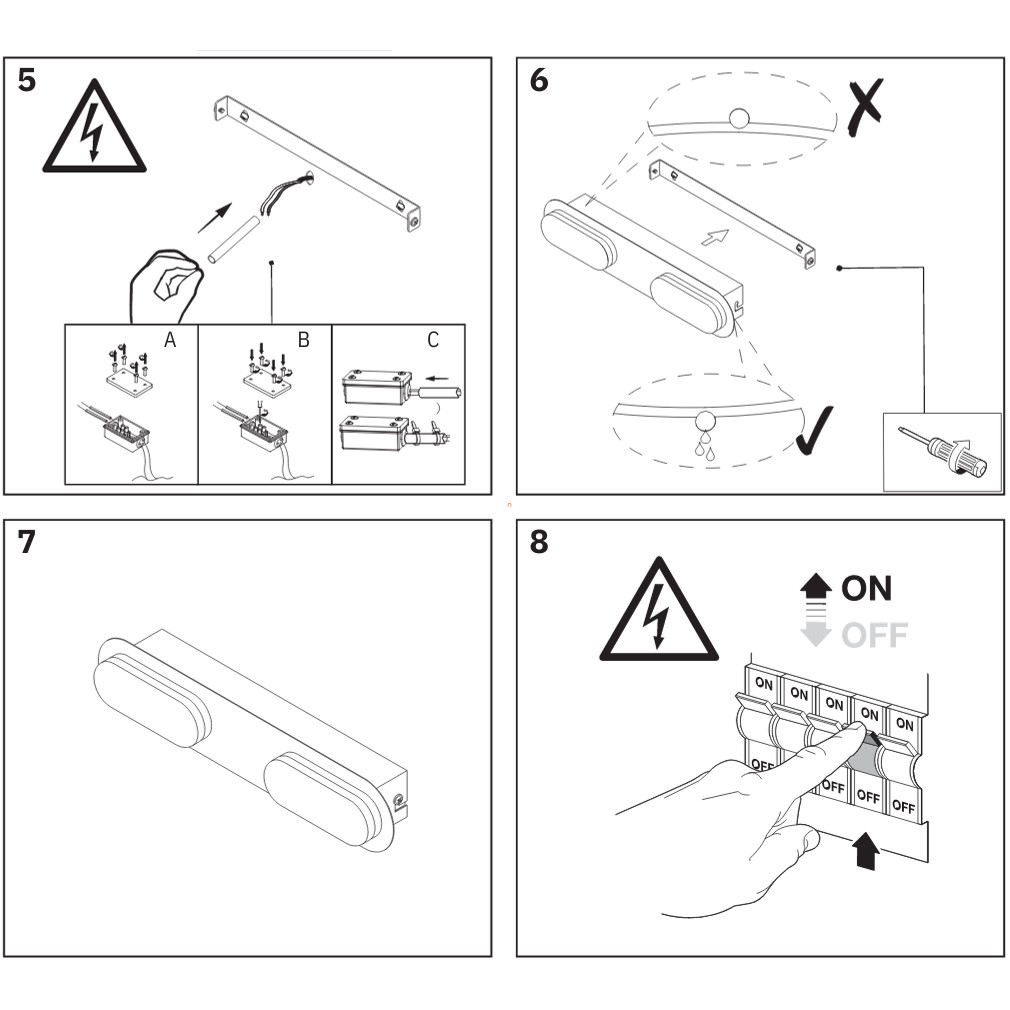 5

A

B

C

6

7

8

ON

OFF

ON ON ON ON ON

OFF OFF OFF OFF