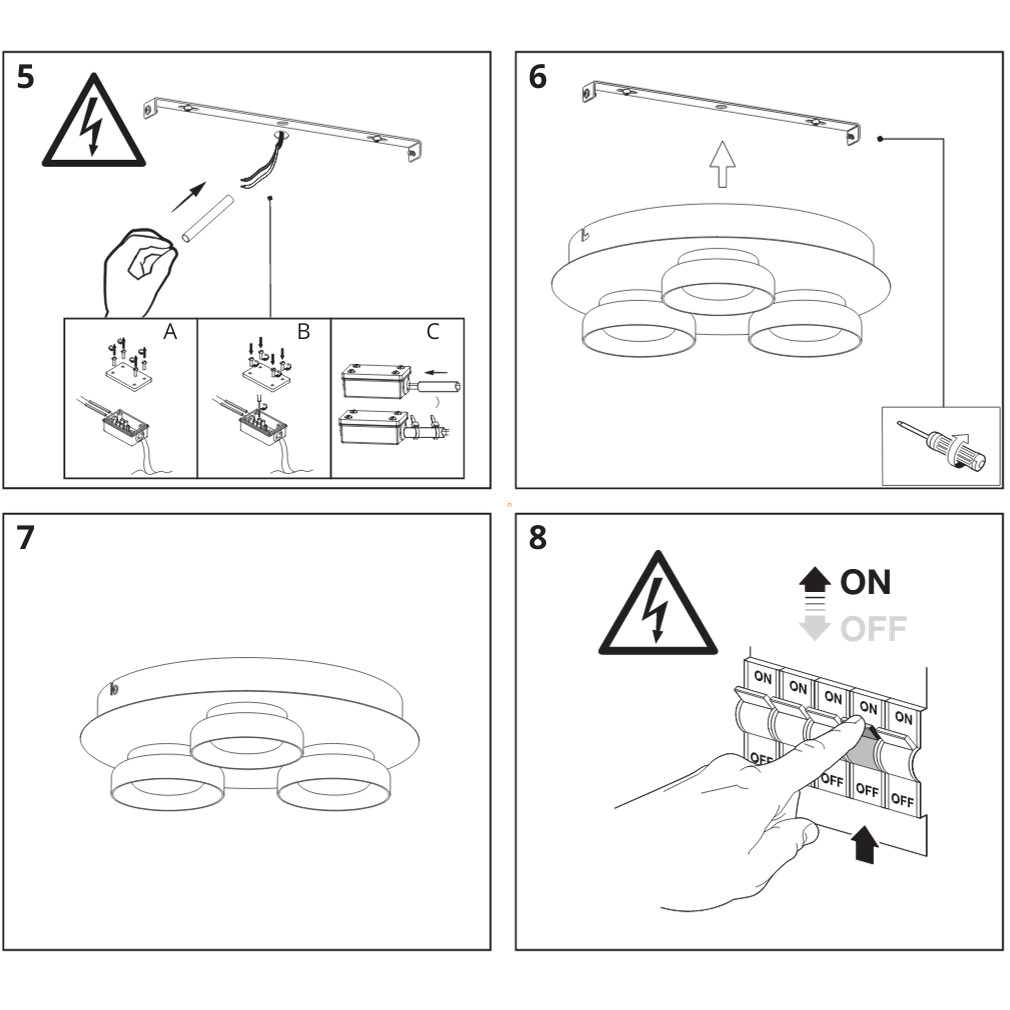 5

A

B

C

6

7

8

ON

OFF

ON ON ON ON ON

OFF OFF OFF OFF OFF