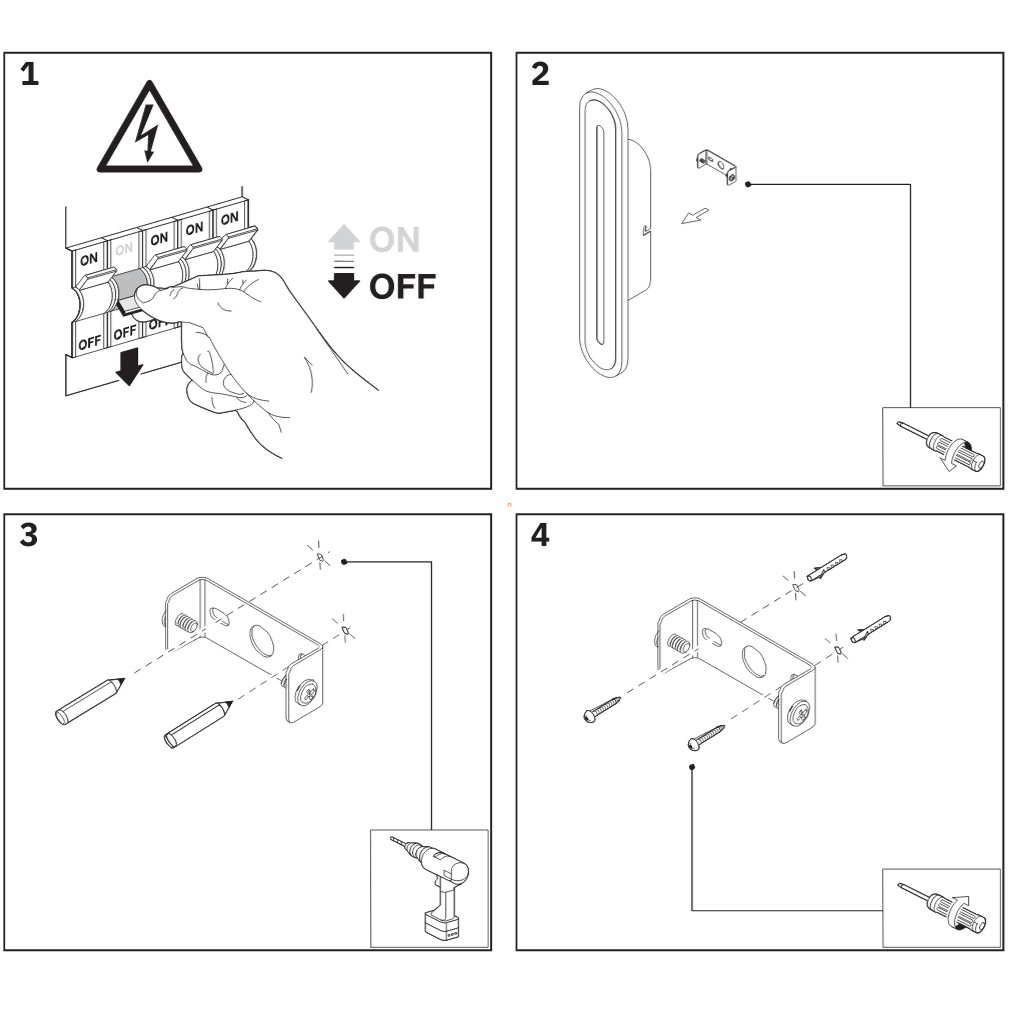 1

ON ON ON ON ON

OFF OFF OFF

ON
OFF

2

3

4