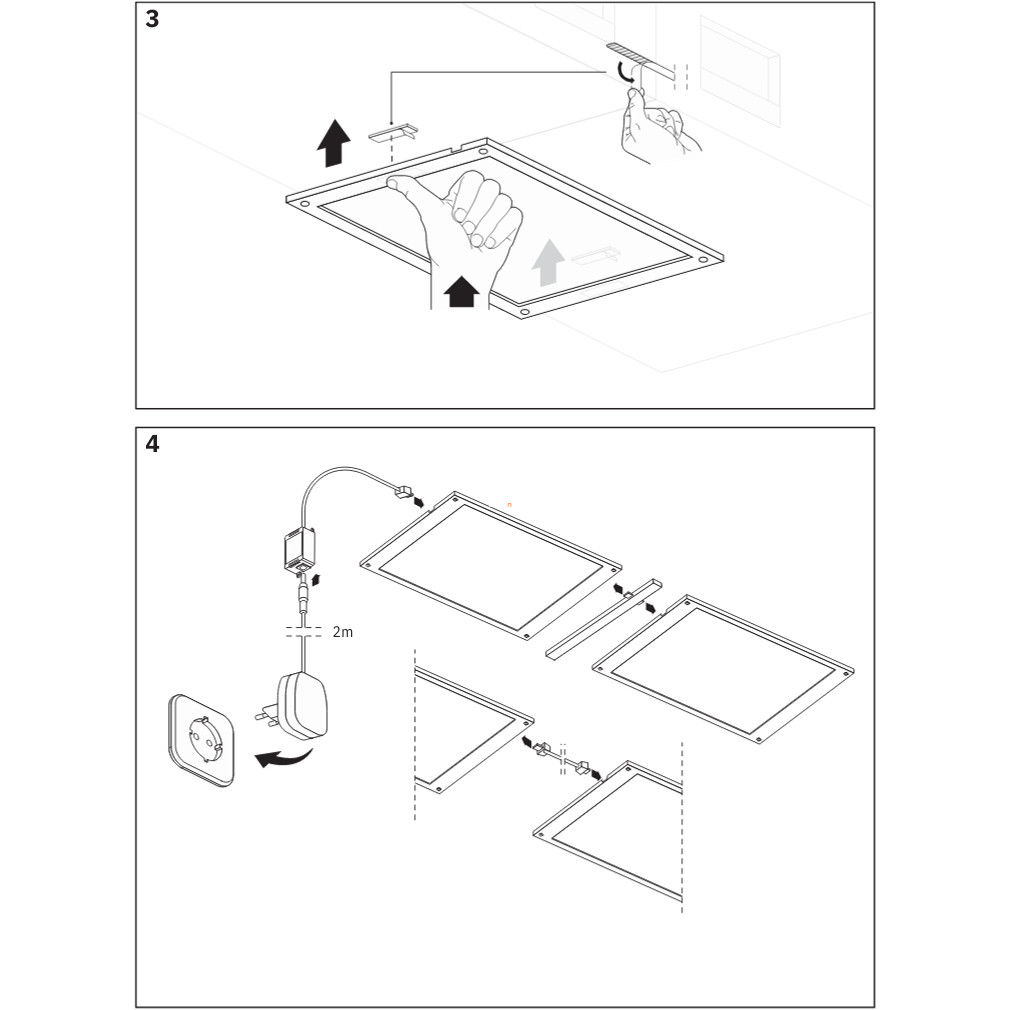 3

4

2m