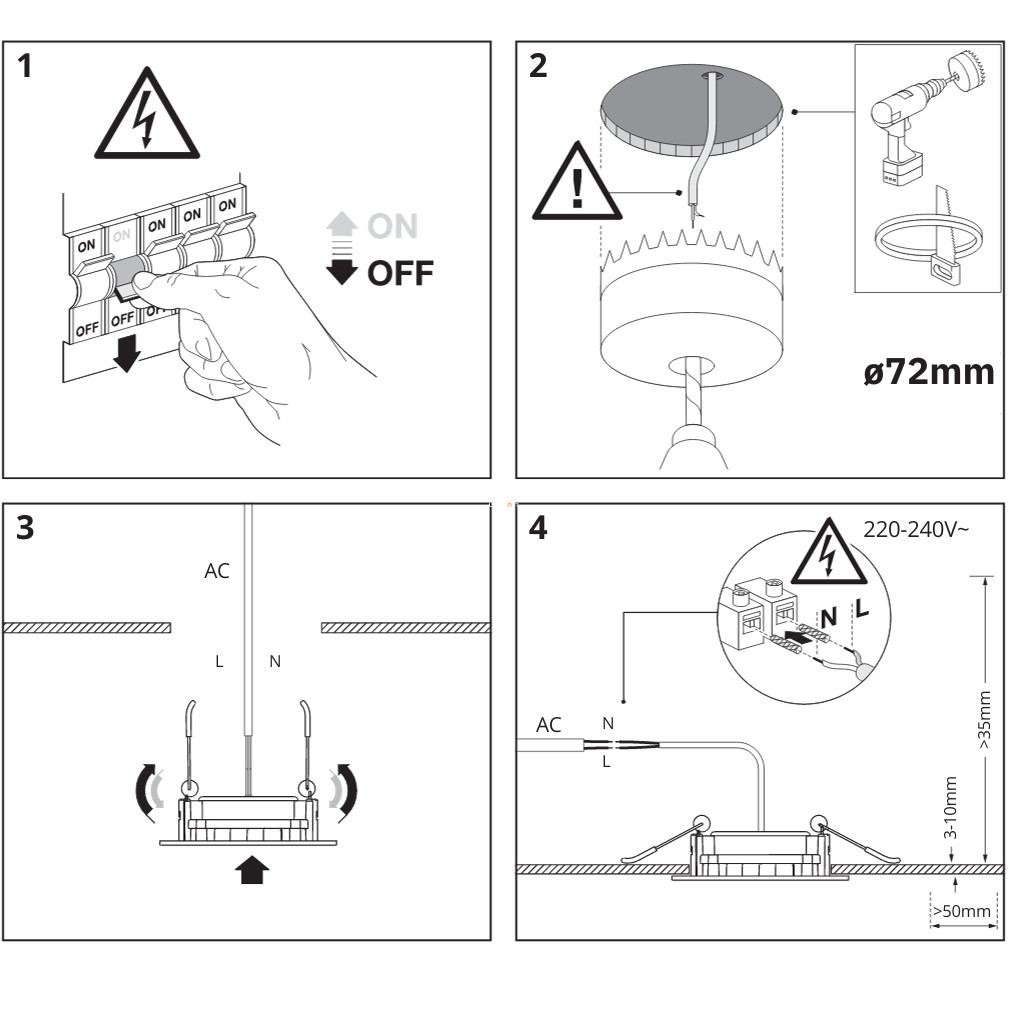 1

ON ON ON ON ON

OFF OFF OFF

ON

OFF

2

ø72mm

3

AC

L N

4

220-240V~

N L

AC

N

L

>35mm

3-10mm

>50mm