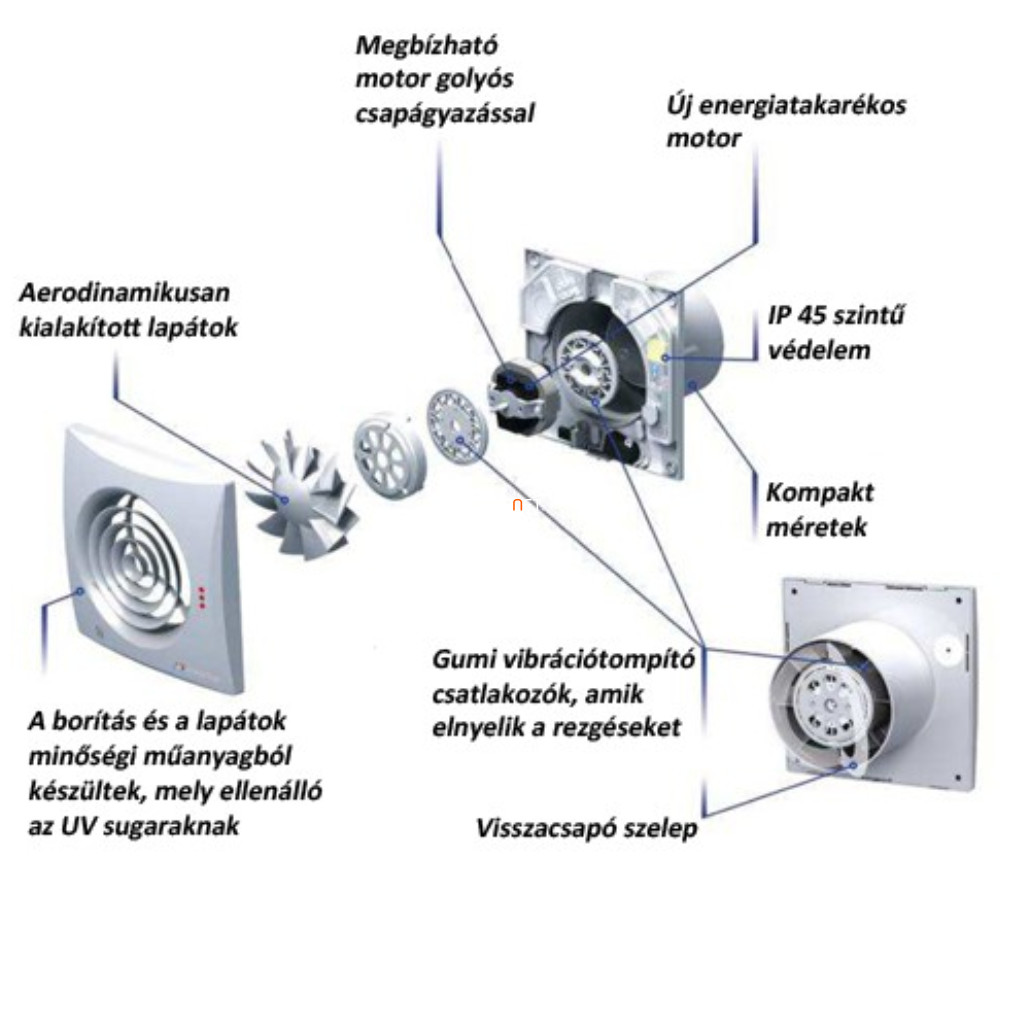 Megbízható motor golyós csapágyazással

Új energiatakarékos motor

Aerodinamikusan kialakított lapátok

IP 45 szintű védelem

Kompakt méretek

Gumi vibrációtompító csatlakozók, amik elnyelik a rezgéseket

A borítás és a lapátok minőségi műanyagból készültek, mely ellenálló az UV sugaraknak

Visszacsapó szelep