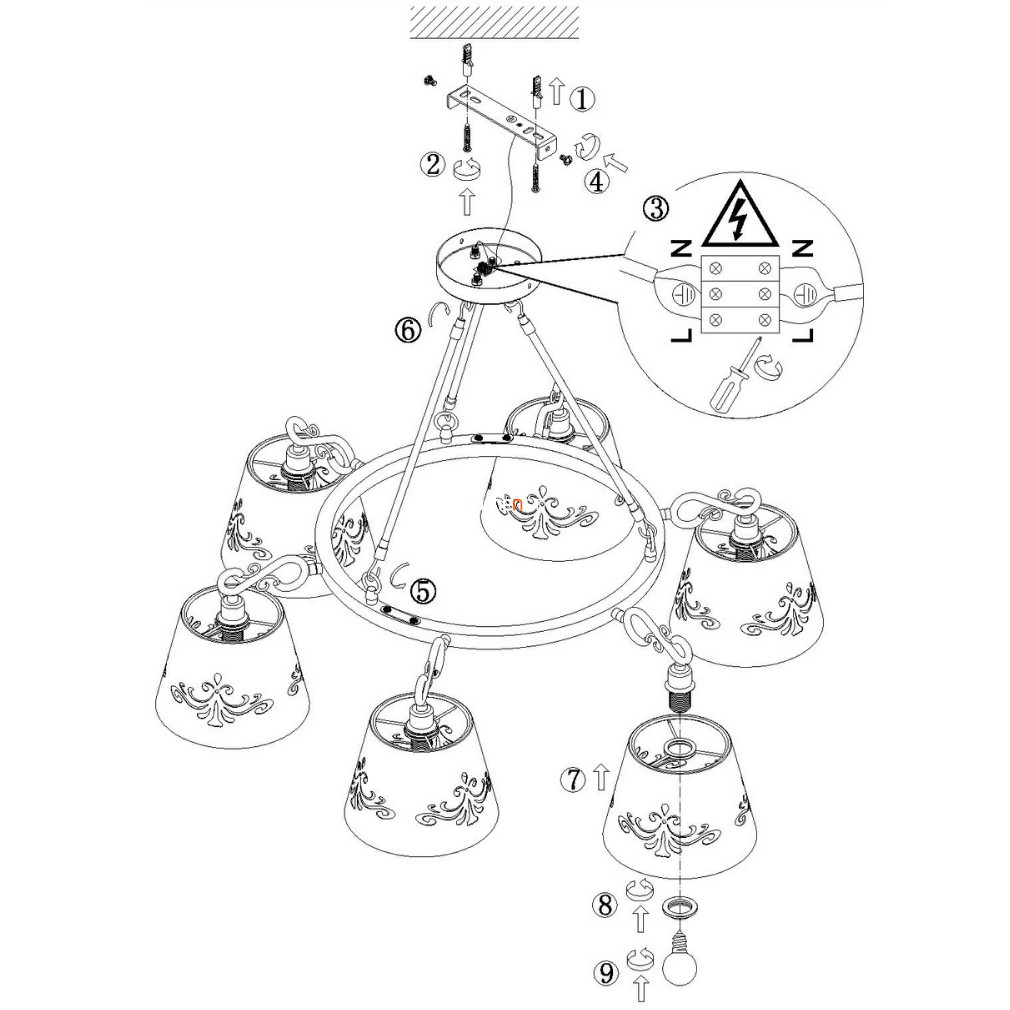 ①
②
④
③
N
N
L
L
⑥
⑤
⑦
⑧
⑨