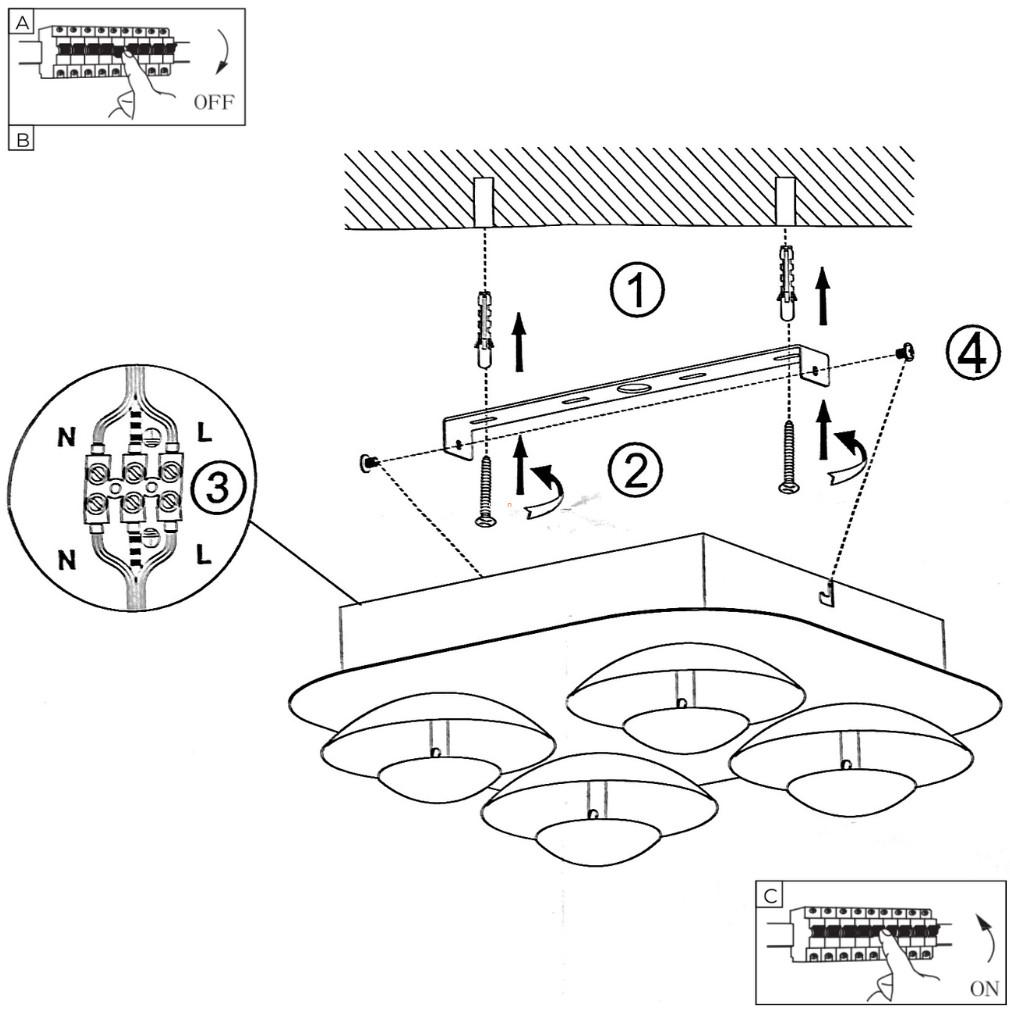 A
OFF
B
1
4
N
L
3
N
L
2
C
ON