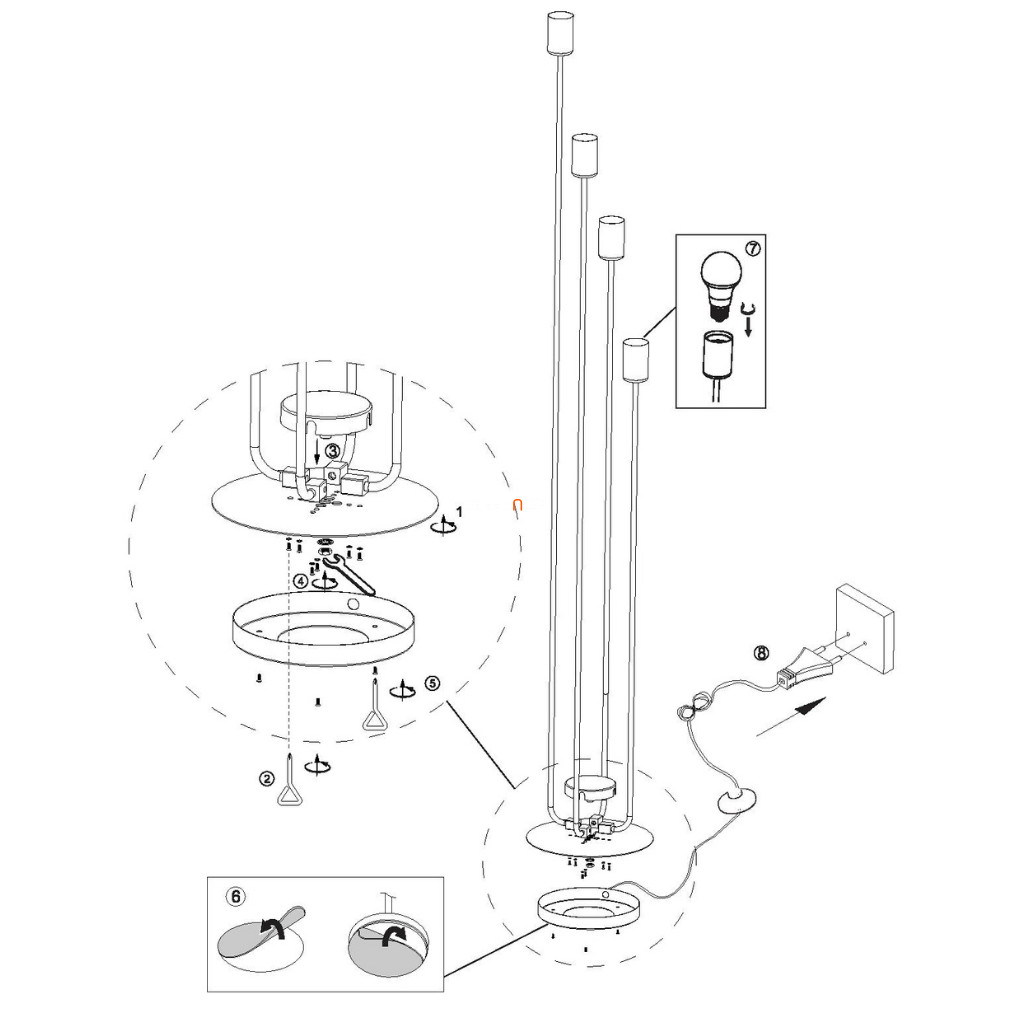 7
3
1
4
5
2
8
6