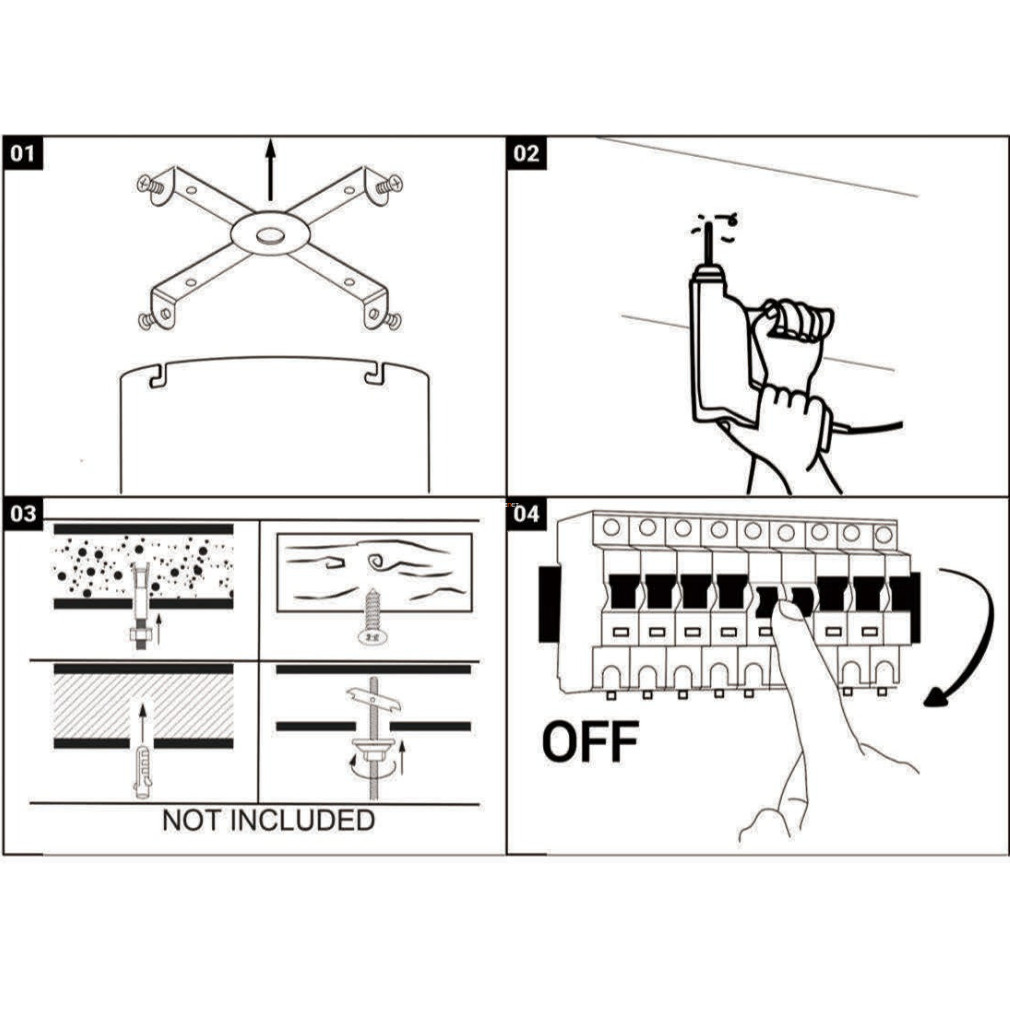 01

02

03

NOT INCLUDED

04

OFF