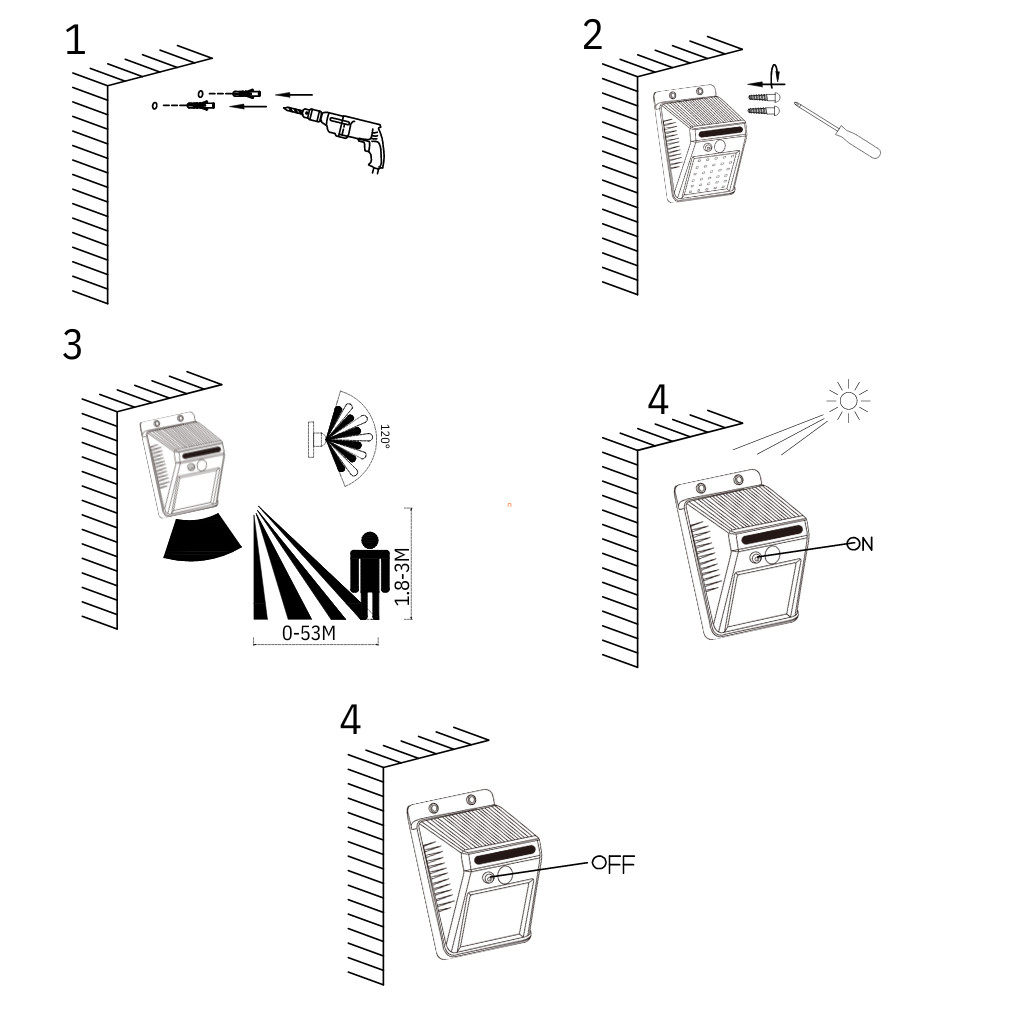 1

2

3

120°

1.8-3M

0-53M

4

ON

4

OFF