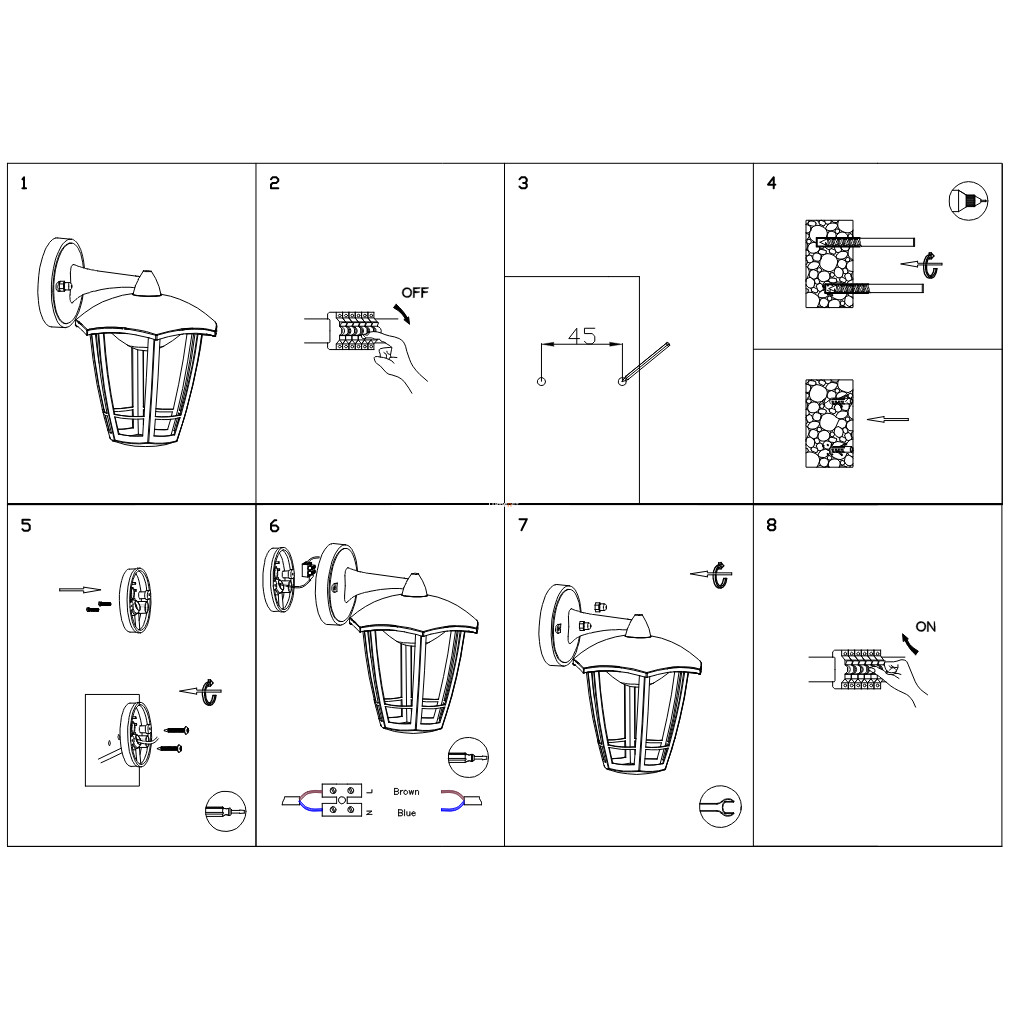 1

2

OFF

3

45

4

5

6

L
N
Brown
Blue

7

8

ON