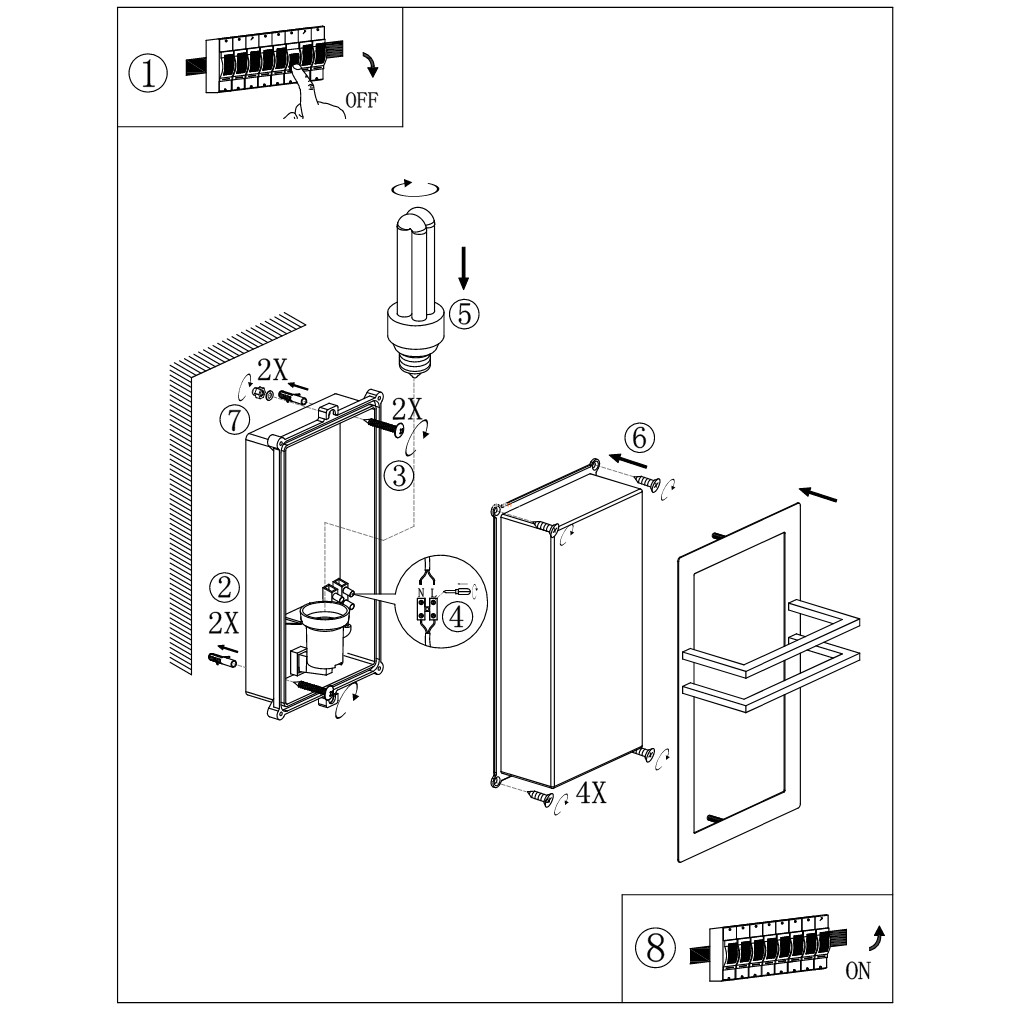 ①
OFF

⑤

2X
⑦
2X
③

⑥

②
2X

N L
④

4X

⑧
ON