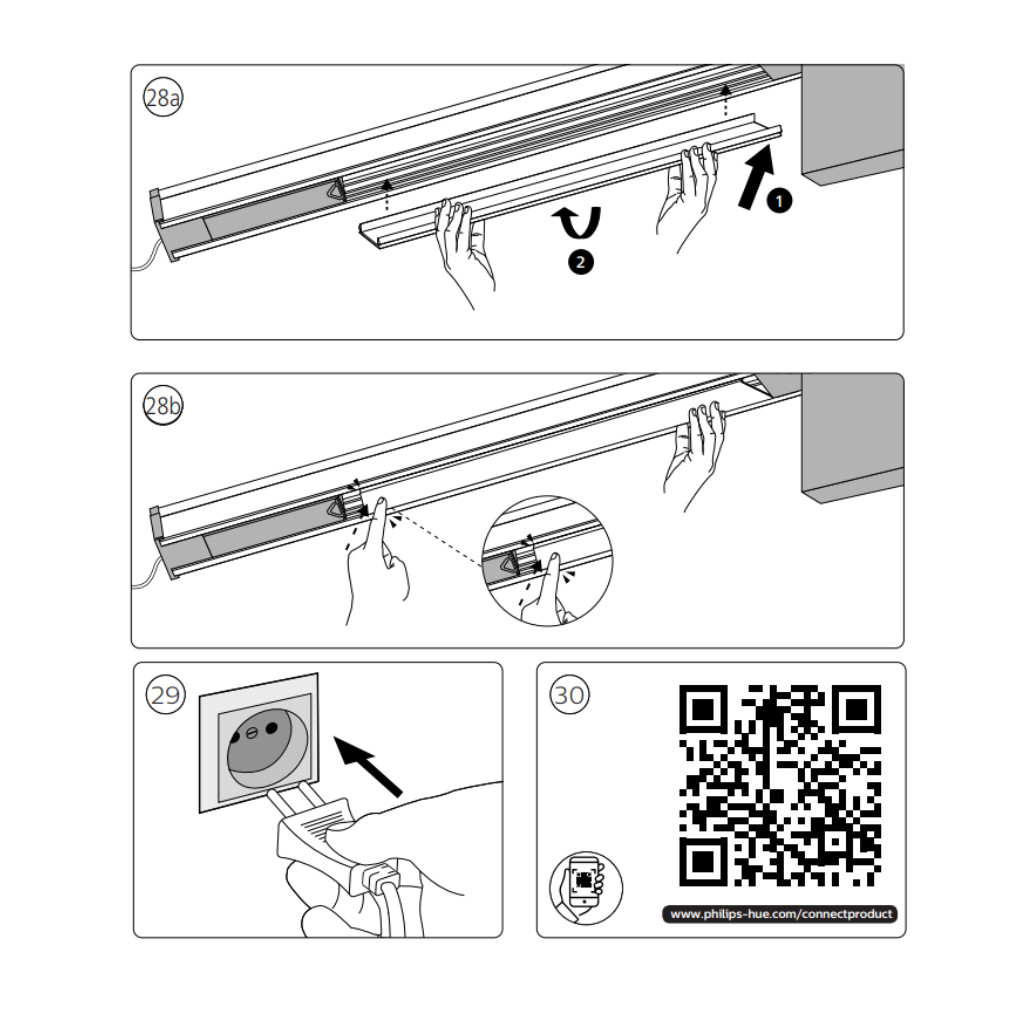 28a

1

2

28b

29

30

www.philips-hue.com/connectproduct