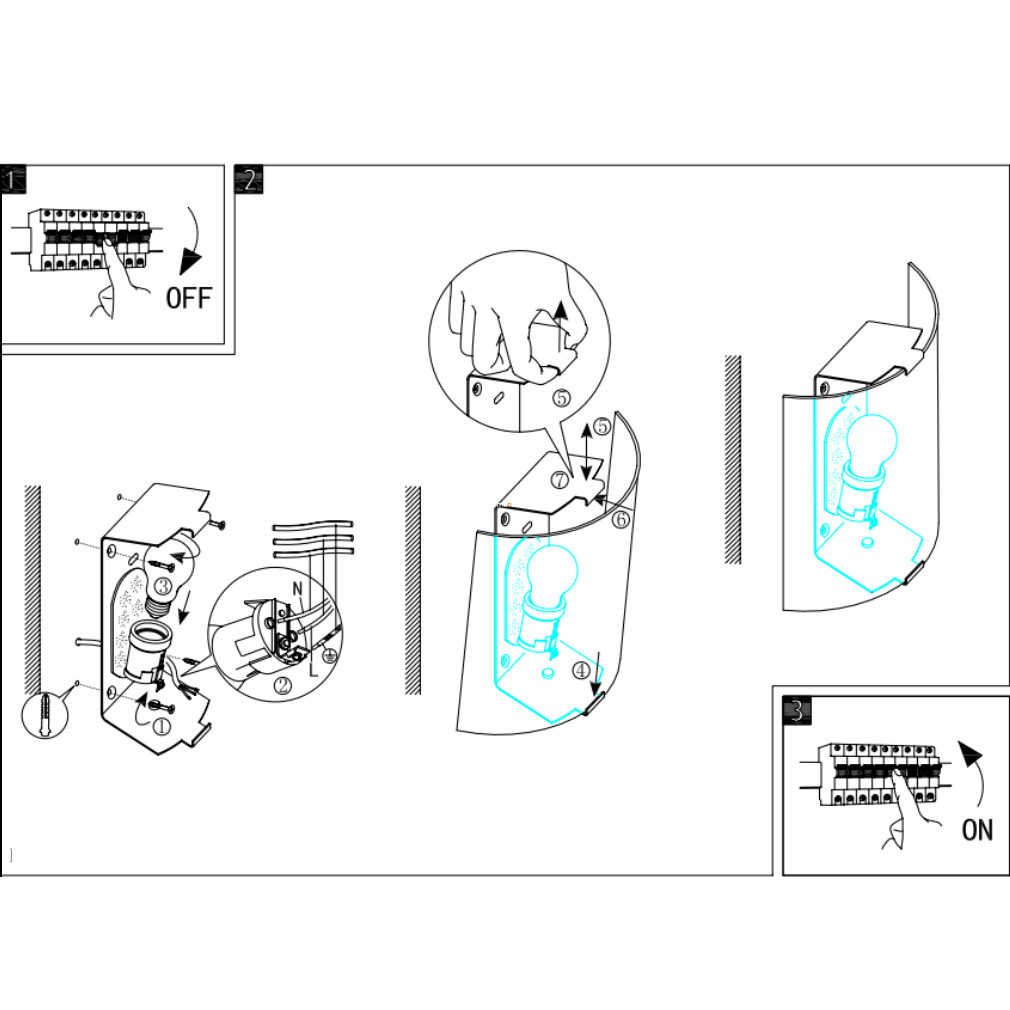 1

OFF

2

3

N

L

2

1

5

5

7

6

4

3

ON