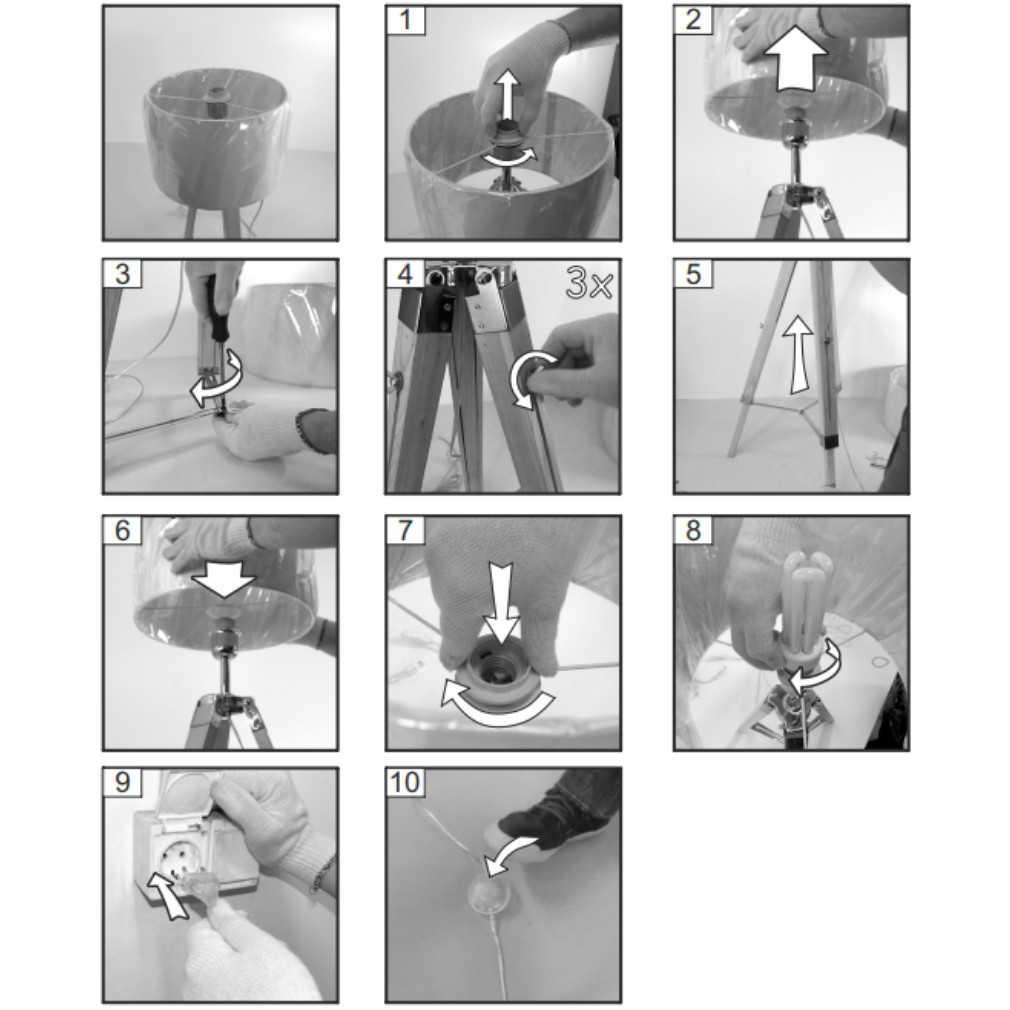 1

2

3

4

3x

5

6

7

8

9

10