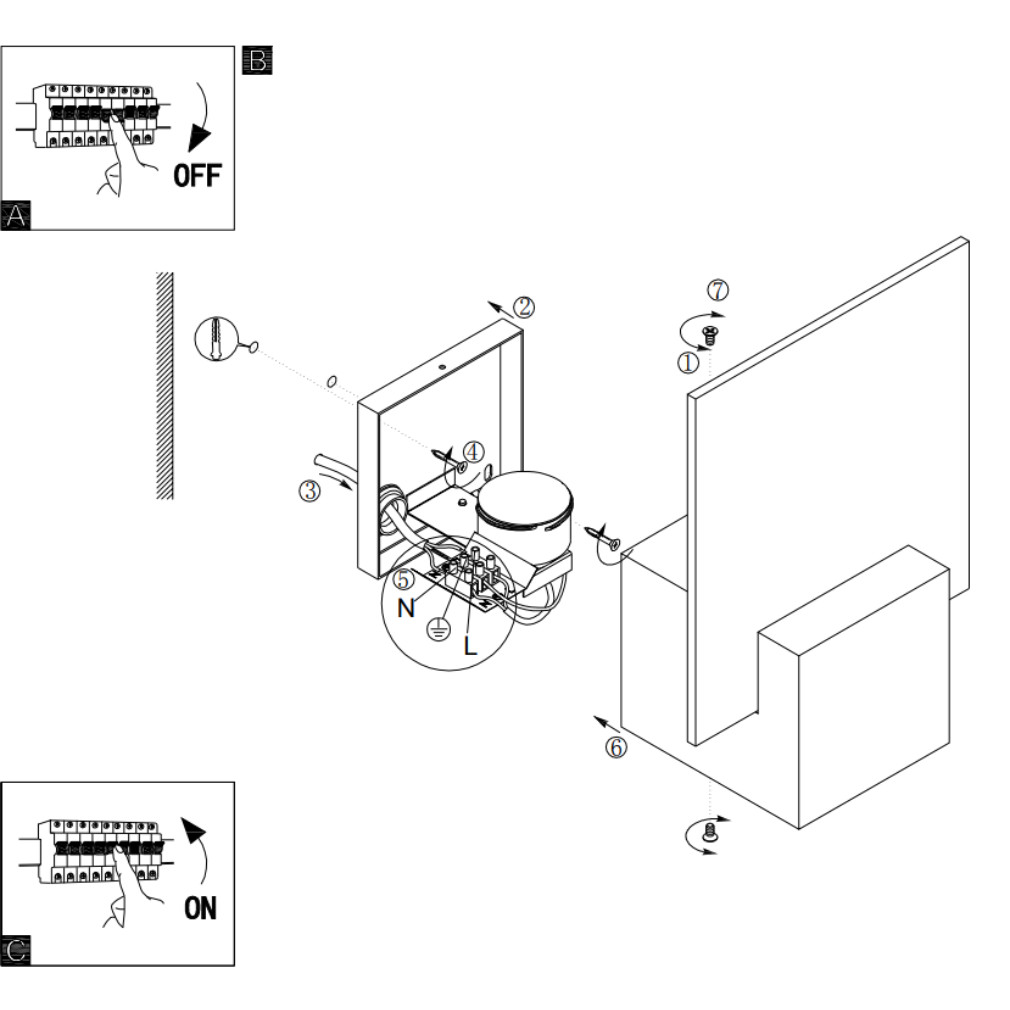 B
OFF
A
②
⑦
①
④
③
⑤
N
L
⑥
ON
C