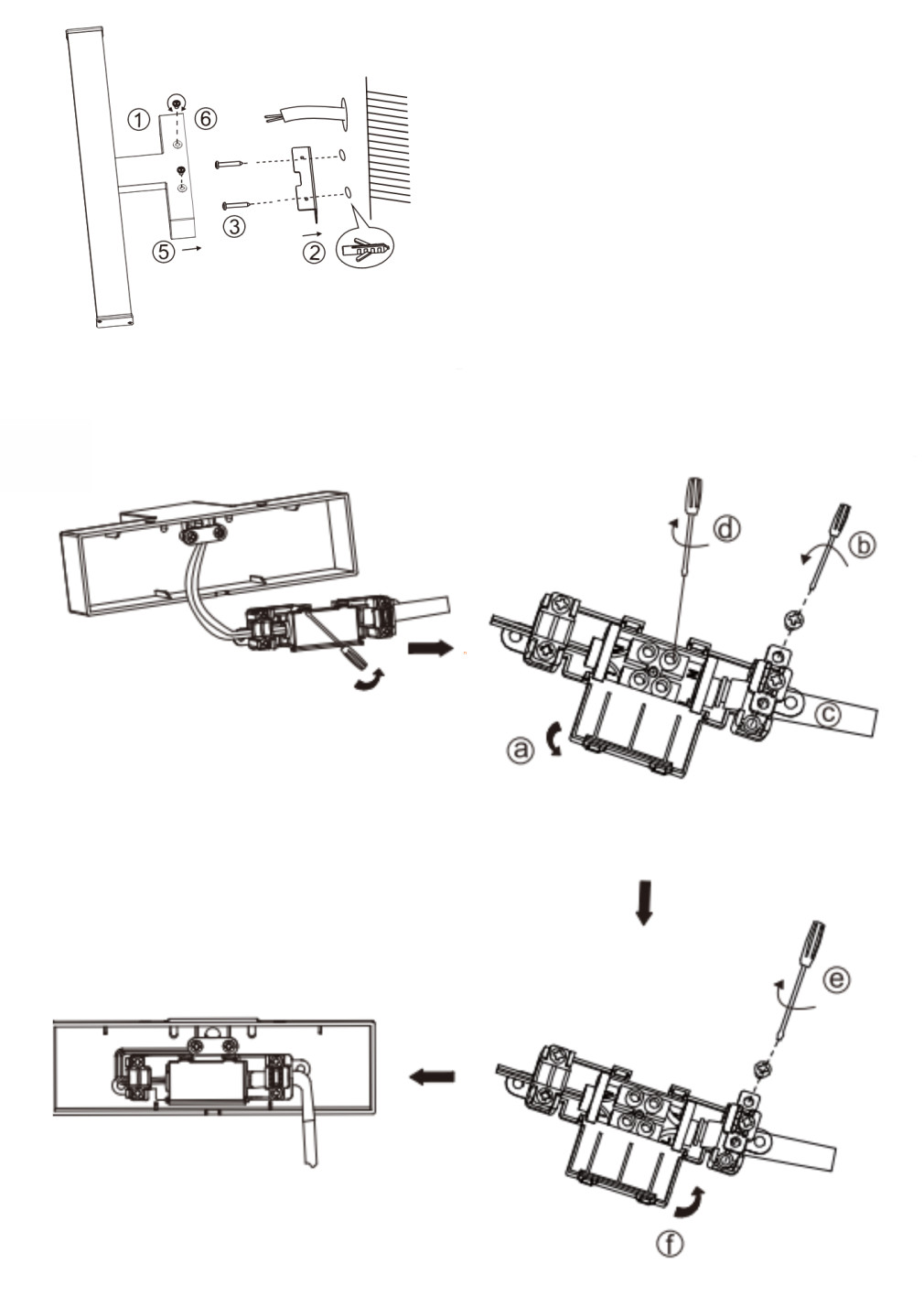 ①
⑥
③
⑤
②
ⓓ
ⓑ
ⓒ
ⓐ
ⓔ
ⓕ