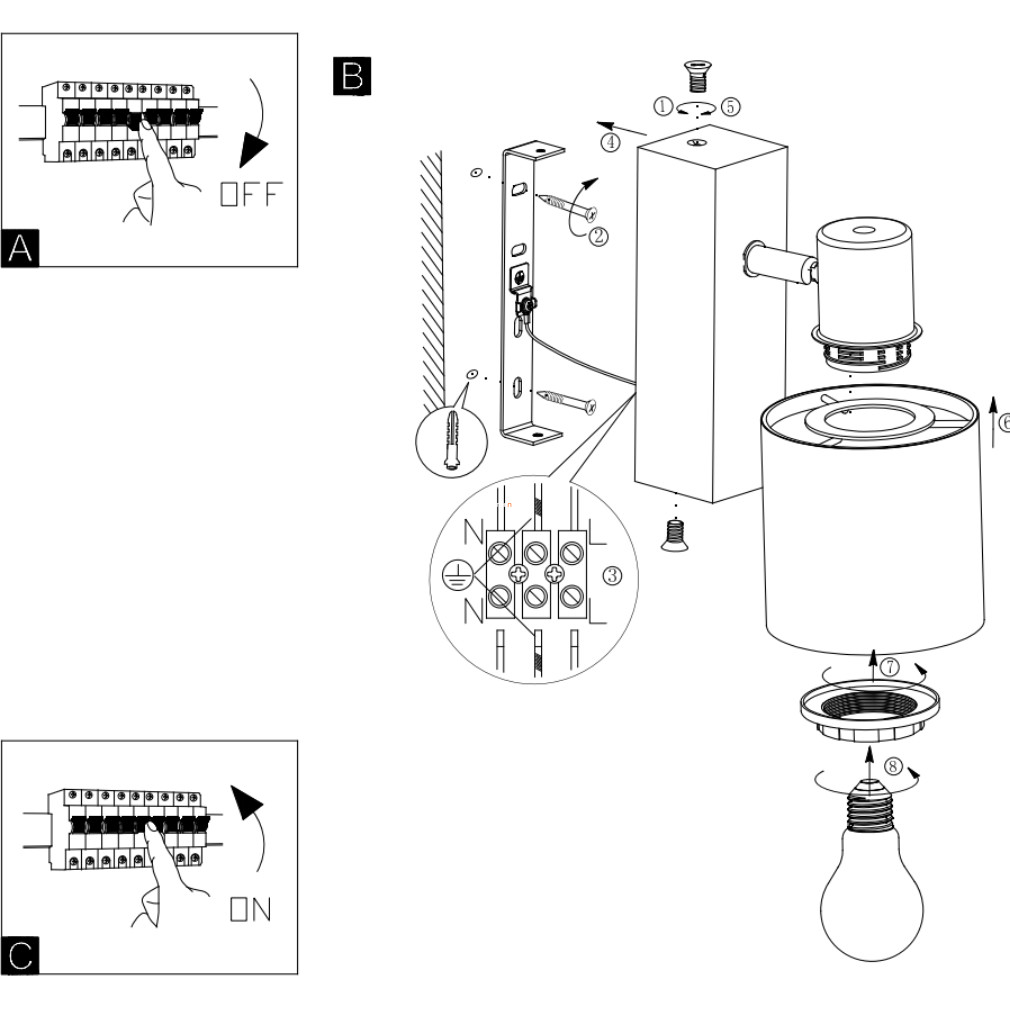 OFF

A

B

① ⑤

④

②

N L

③

N L

⑥

⑦

⑧

ON

C