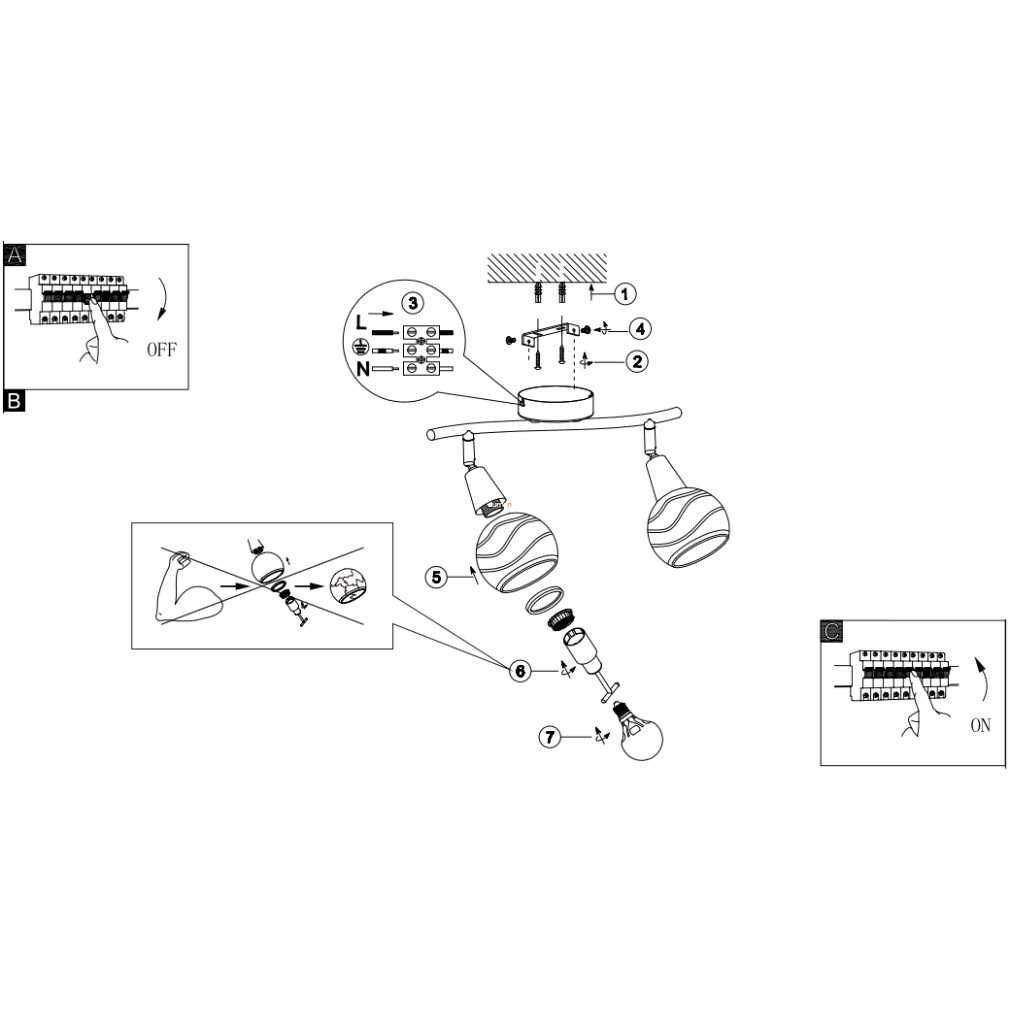 A
OFF
B
3
L
N
1
4
2
5
6
7
C
ON