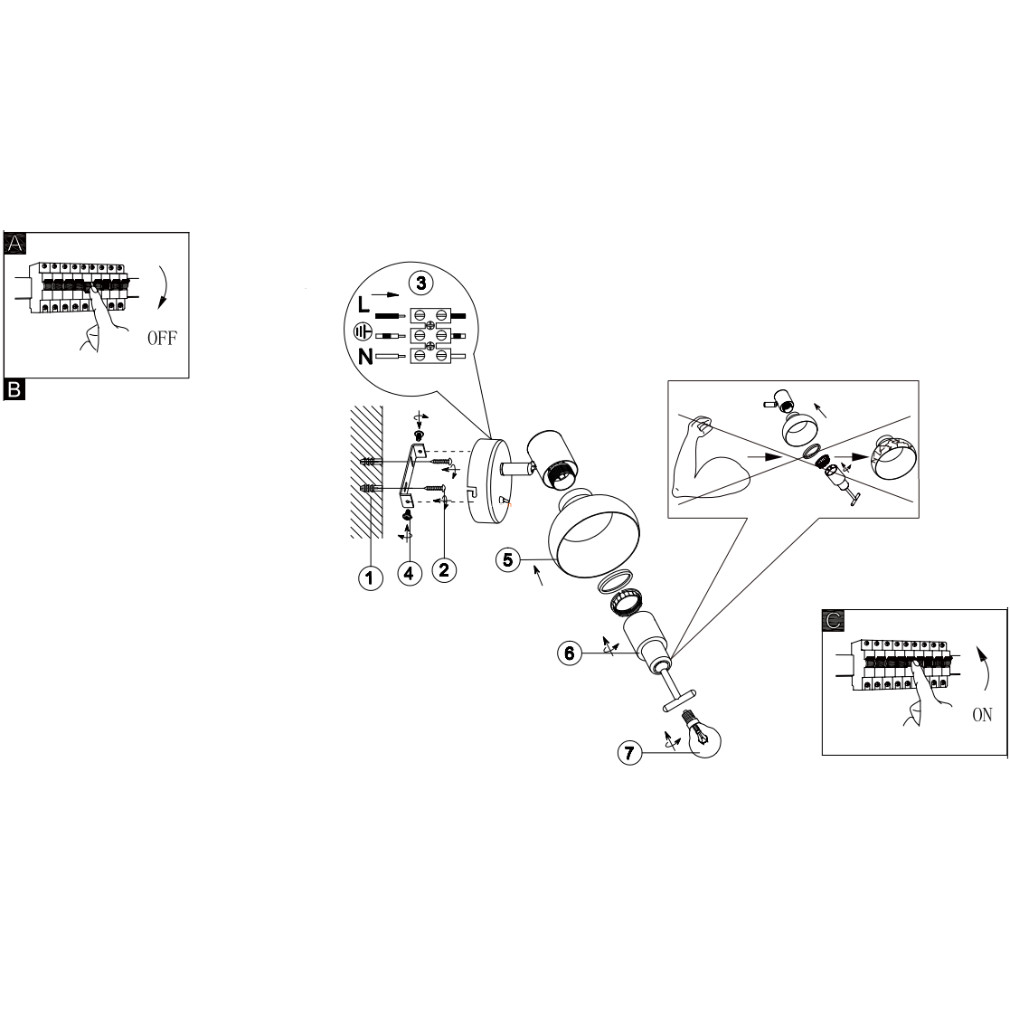 A
OFF
B
3
L
N
1
4
2
5
6
7
C
ON