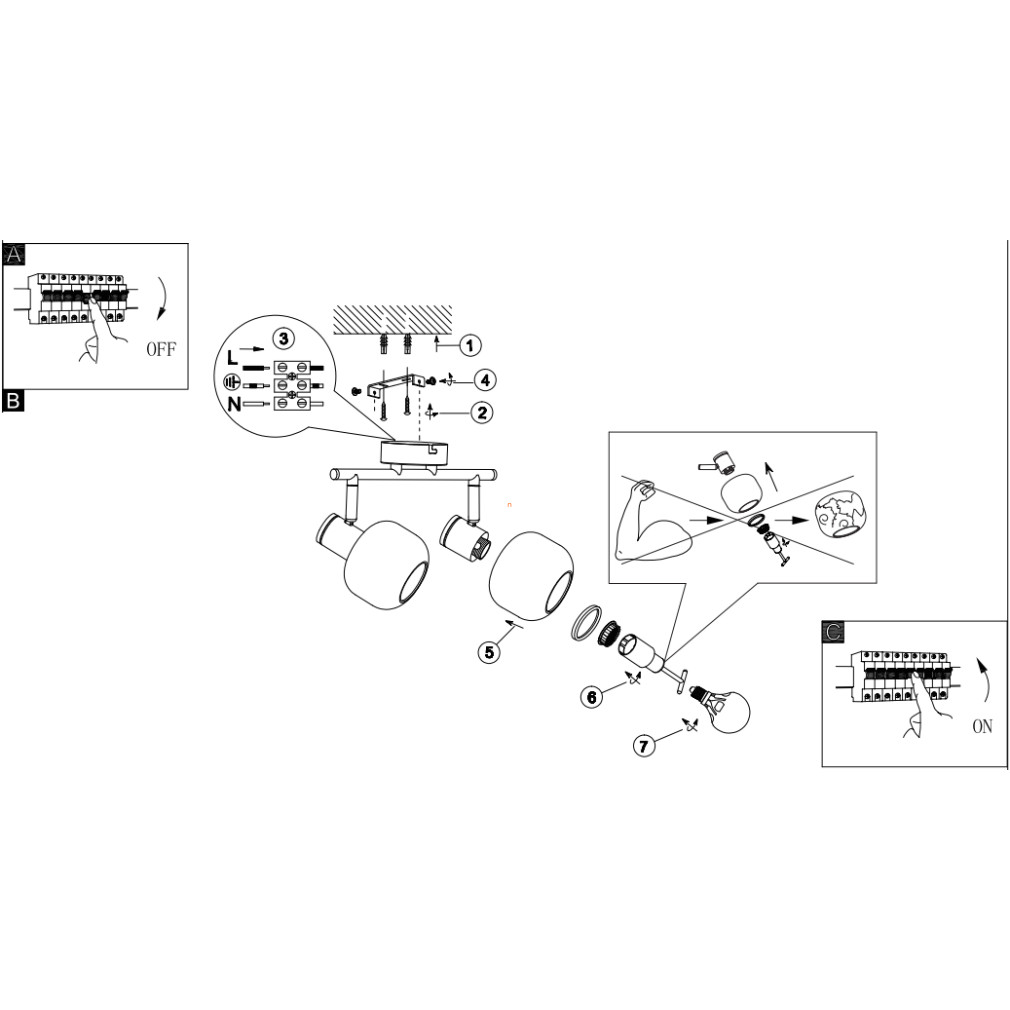 A
OFF
B
3
L
N
1
4
2
5
6
7
C
ON