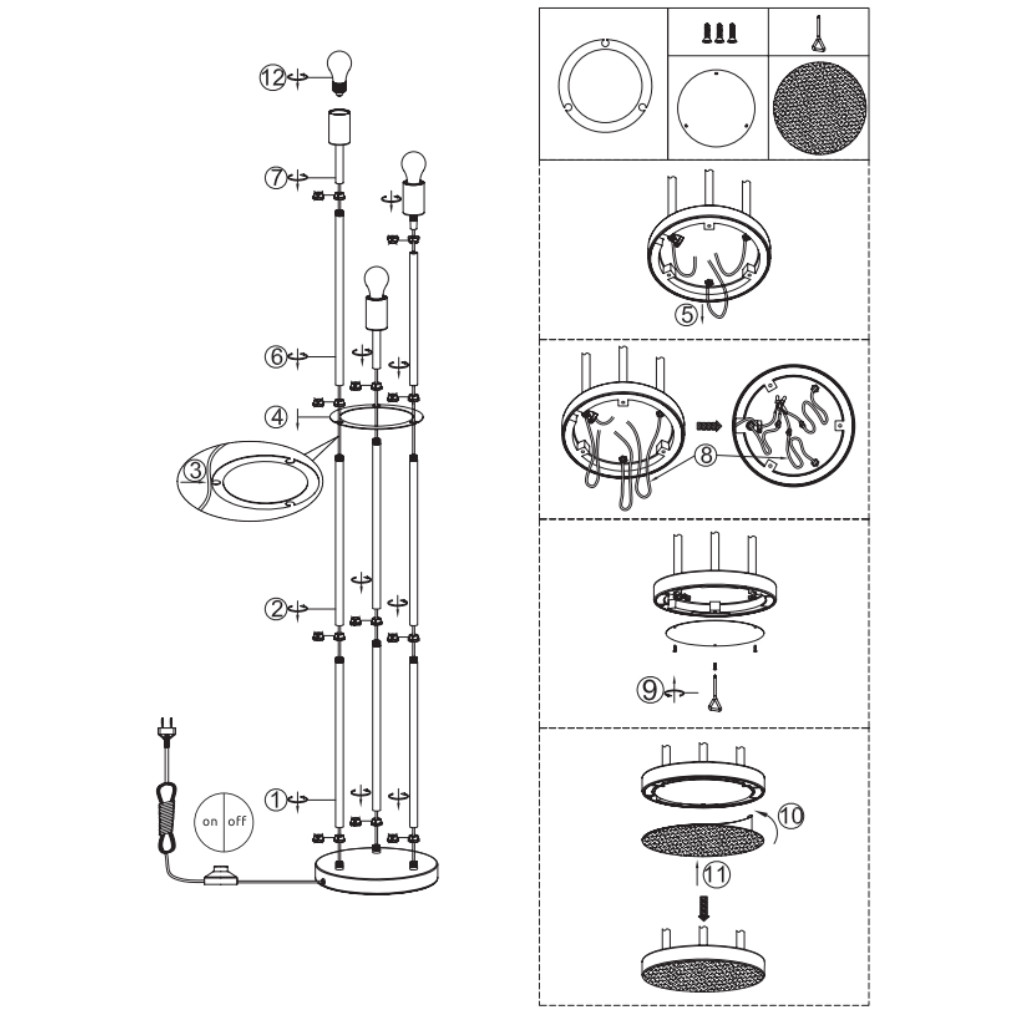 12
7
6
4
3
2
1
on
off
5
8
9
10
11